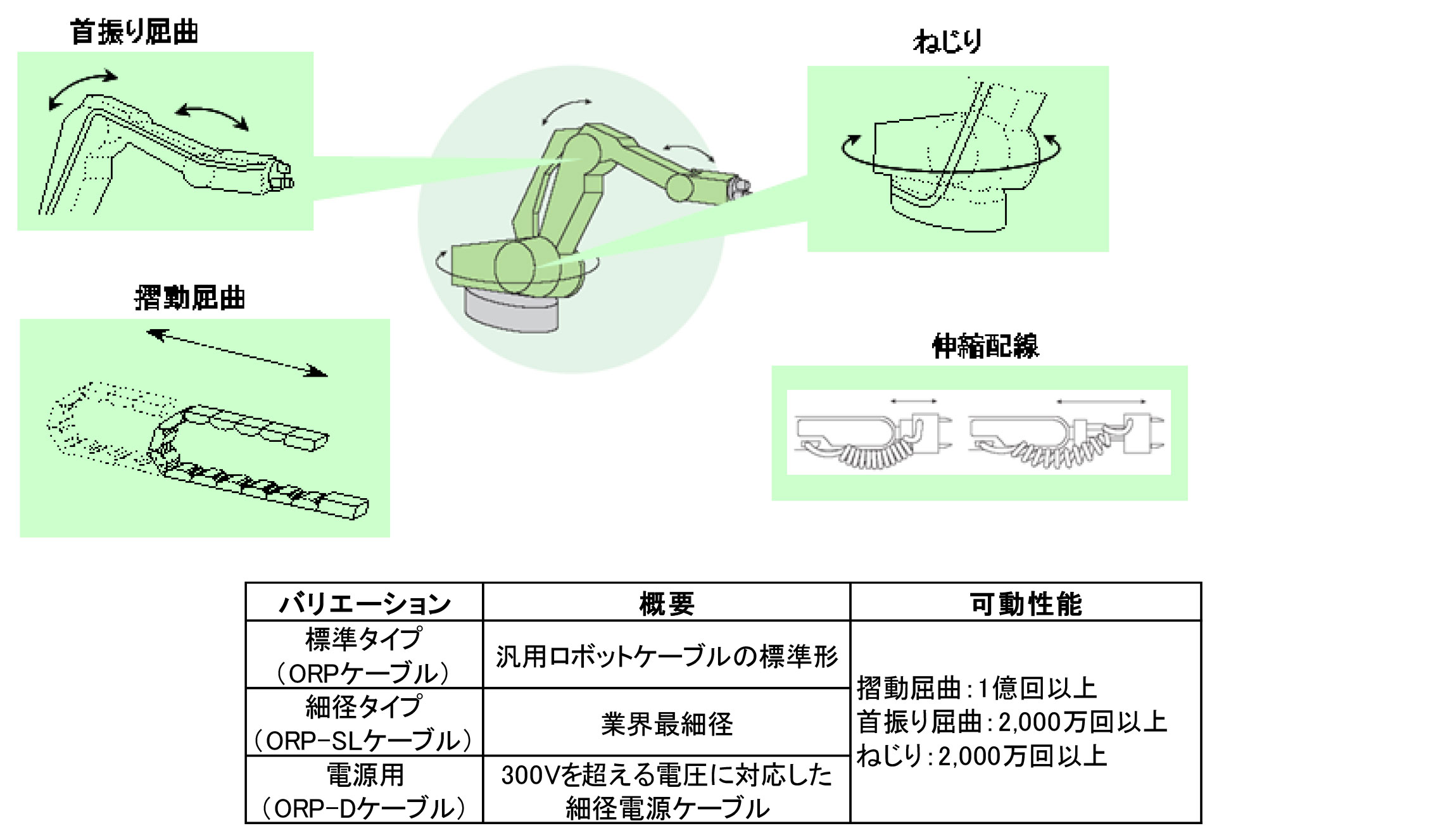 首振り屈曲

ねじり

摺動屈曲

伸縮配線

| バリエーション | 概要 | 可動性能 |
|---|---|---|
| 標準タイプ（ORPケーブル） | 汎用ロボットケーブルの標準形 | 摺動屈曲：1億回以上 首振り屈曲：2,000万回以上 ねじり：2,000万回以上 |
| 細径タイプ（ORP-SLケーブル） | 業界最細径 | |
| 電源用（ORP-Dケーブル） | 300Vを超える電圧に対応した細径電源ケーブル | |